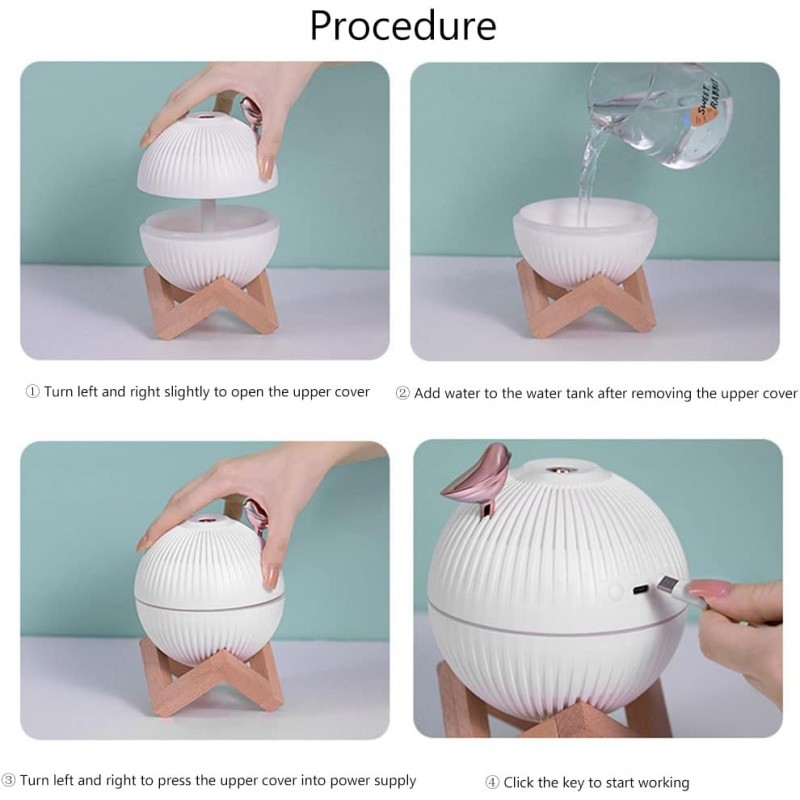 Procedure

SWEET RABBIT

① Turn left and right slightly to open the upper cover

② Add water to the water tank after removing the upper cover

③ Turn left and right to press the upper cover into power supply

④ Click the key to start working