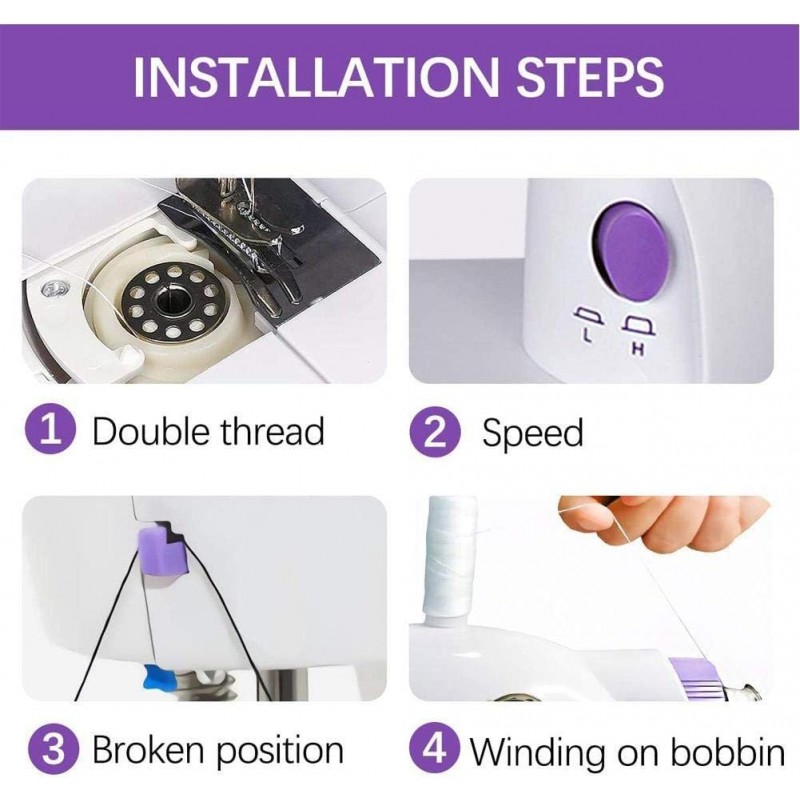 INSTALLATION STEPS

L H

1 Double thread

2 Speed

3 Broken position

4 Winding on bobbin