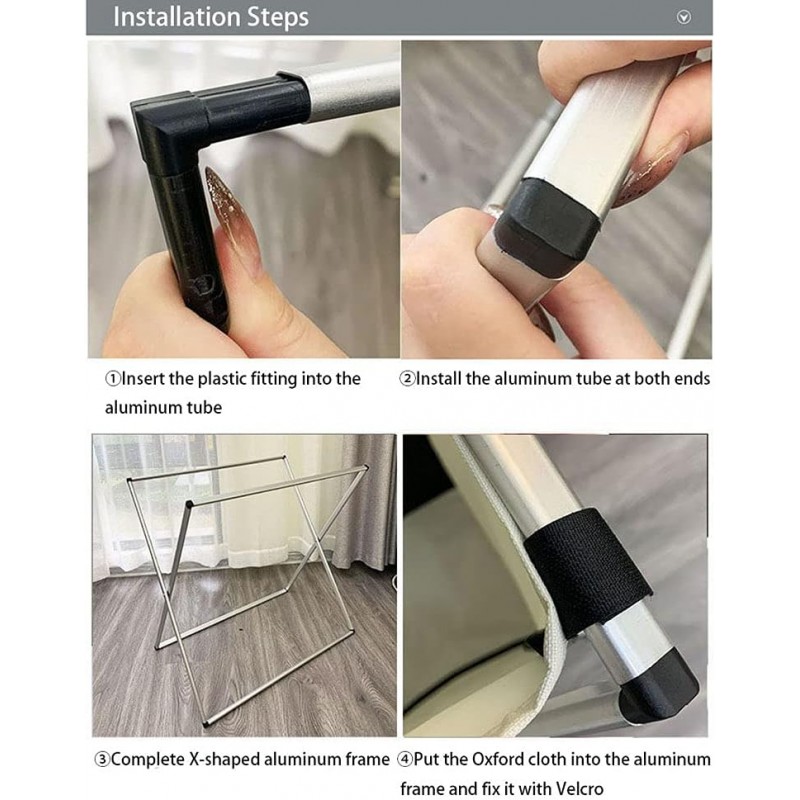 Installation Steps

①Insert the plastic fitting into the aluminum tube

②Install the aluminum tube at both ends

③Complete X-shaped aluminum frame

④Put the Oxford cloth into the aluminum frame and fix it with Velcro