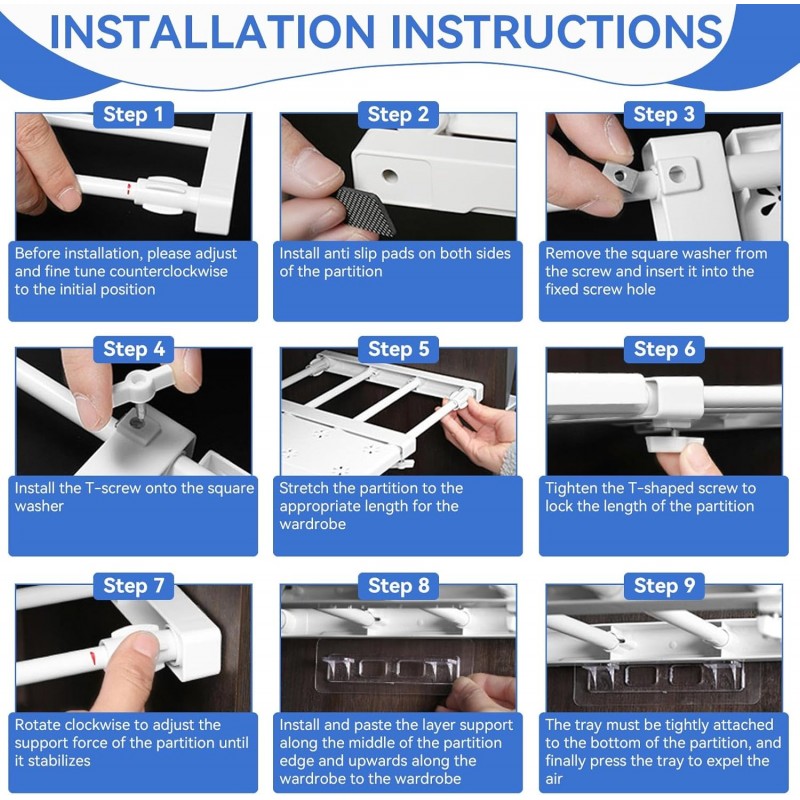 INSTALLATION INSTRUCTIONS

Step 1
Before installation, please adjust and fine tune counterclockwise to the initial position

Step 2
Install anti slip pads on both sides of the partition

Step 3
Remove the square washer from the screw and insert it into the fixed screw hole

Step 4
Install the T-screw onto the square washer

Step 5
Stretch the partition to the appropriate length for the wardrobe

Step 6
Tighten the T-shaped screw to lock the length of the partition

Step 7
Rotate clockwise to adjust the support force of the partition until it stabilizes

Step 8
Install and paste the layer support along the middle of the partition edge and upwards along the wardrobe to the wardrobe

Step 9
The tray must be tightly attached to the bottom of the partition, and finally press the tray to expel the air