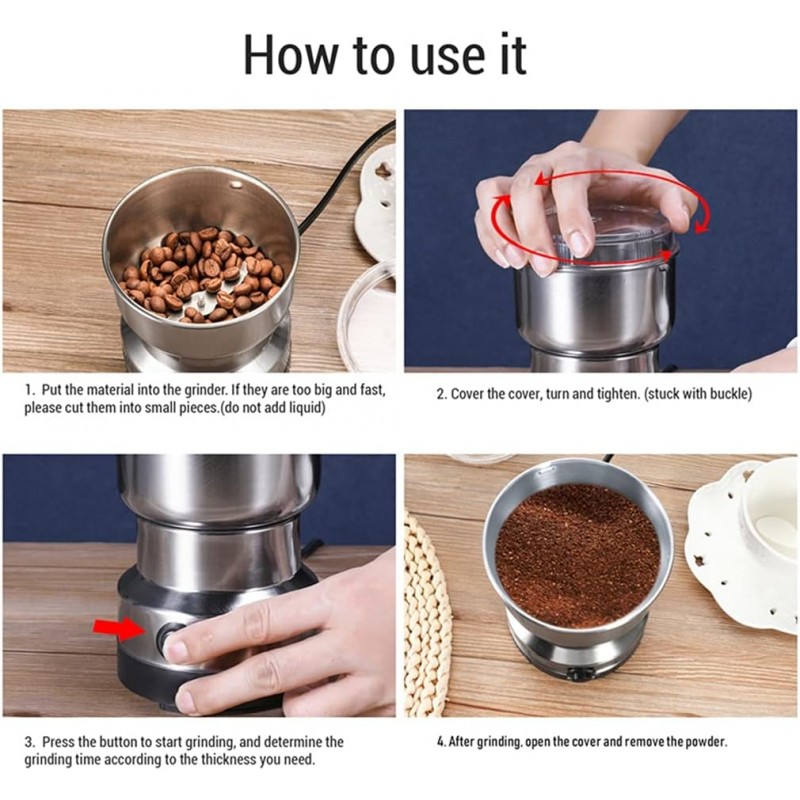 How to use it

1. Put the material into the grinder. If they are too big and fast, please cut them into small pieces.(do not add liquid)

2. Cover the cover, turn and tighten. (stuck with buckle)

3. Press the button to start grinding, and determine the grinding time according to the thickness you need.

4. After grinding. open the cover and remove the powder.