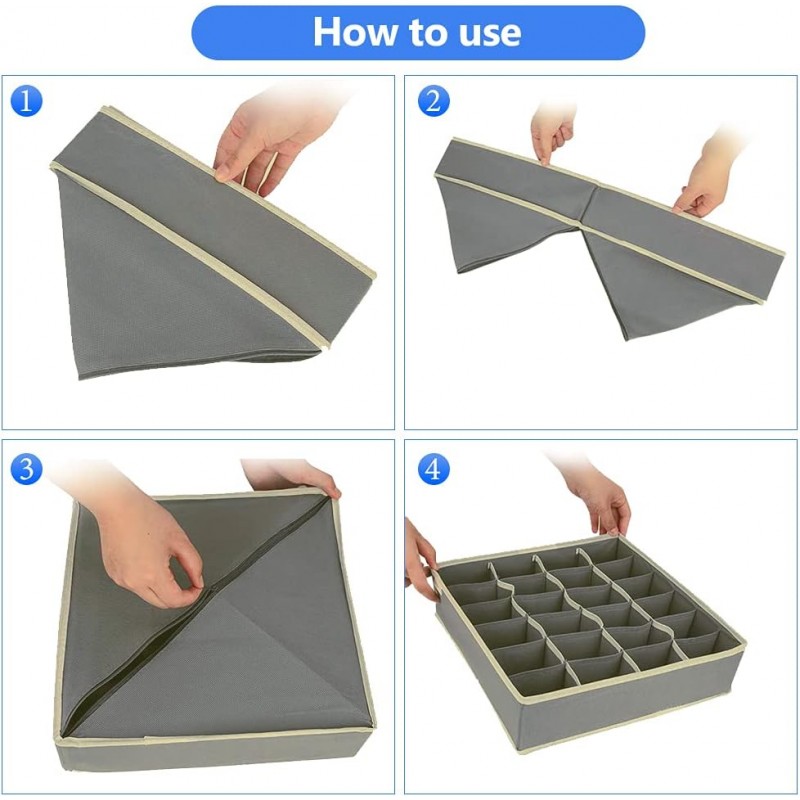 How to use

1

2

3

4