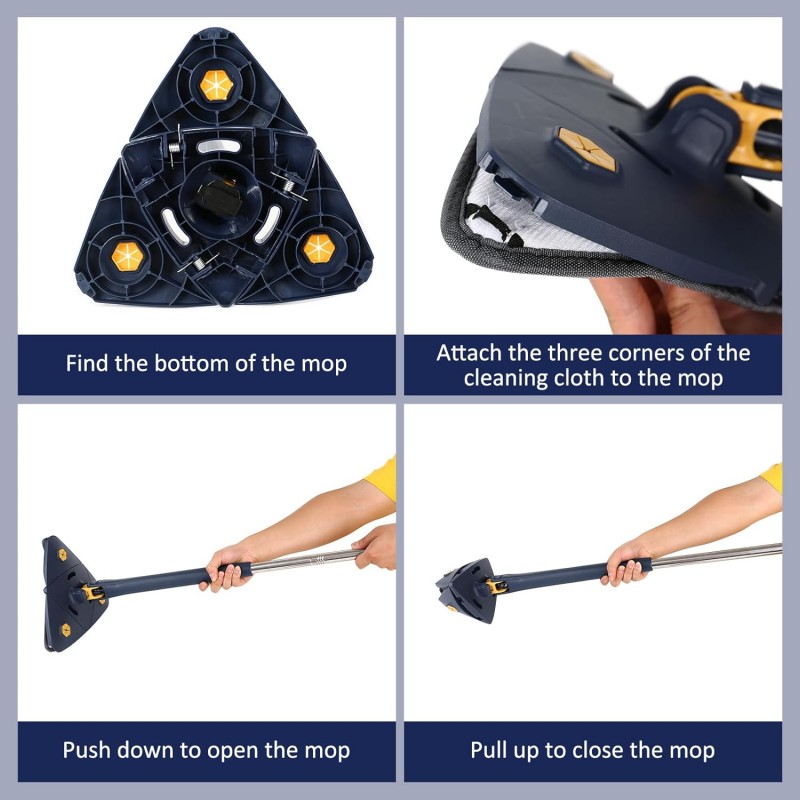 Find the bottom of the mop

Attach the three corners of the cleaning cloth to the mop

Push down to open the mop

Pull up to close the mop