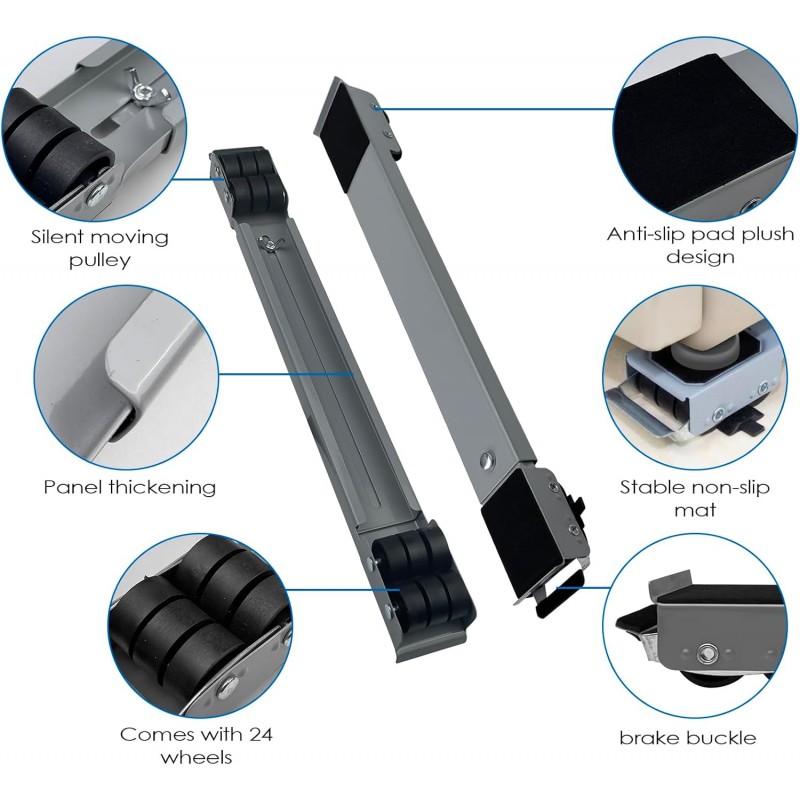 Silent moving pulley

Panel thickening

Comes with 24 wheels

Anti-slip pad plush design

Stable non-slip mat

brake buckle