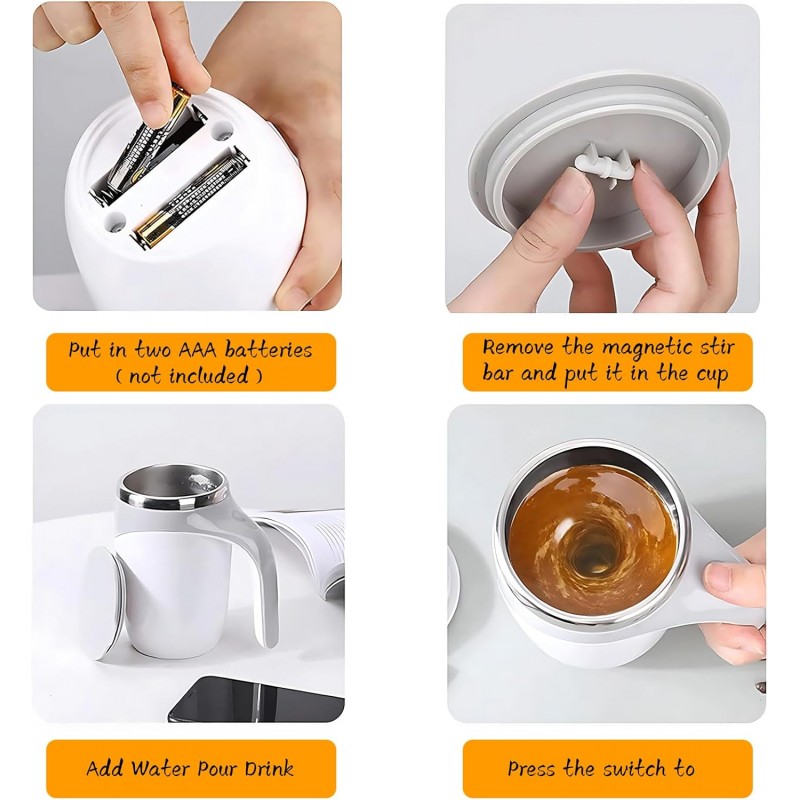 Put in two AAA batteries
( not included )

Remove the magnetic stir bar and put it in the cup

Add Water Pour Drink

Press the switch to