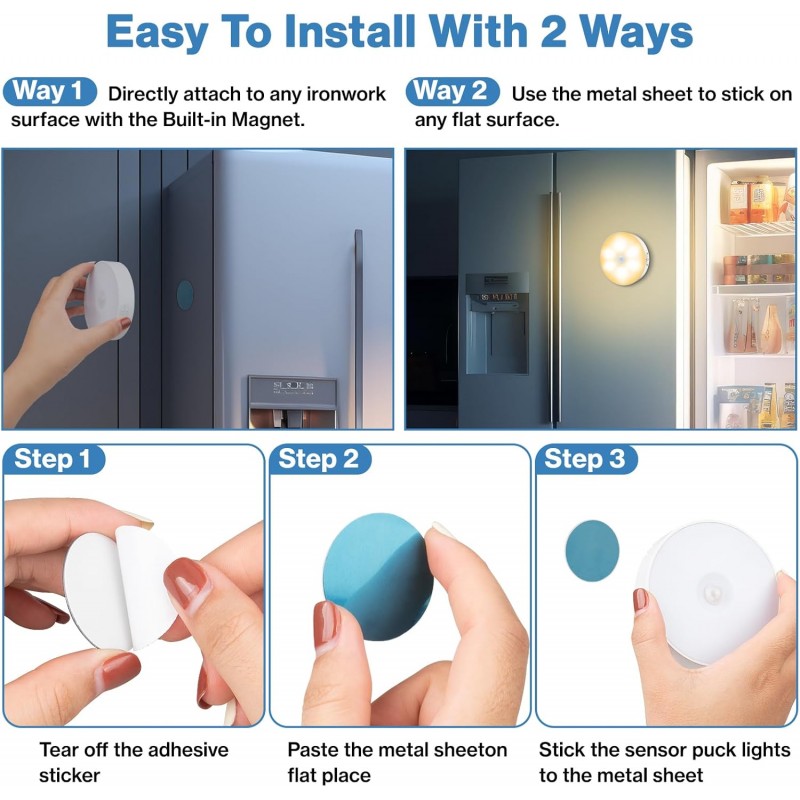 Easy To Install With 2 Ways

Way 1 Directly attach to any ironwork surface with the Built-in Magnet.

Way 2 Use the metal sheet to stick on any flat surface.

Step 1

Tear off the adhesive sticker

Step 2

Paste the metal sheeton flat place

Step 3

Stick the sensor puck lights to the metal sheet