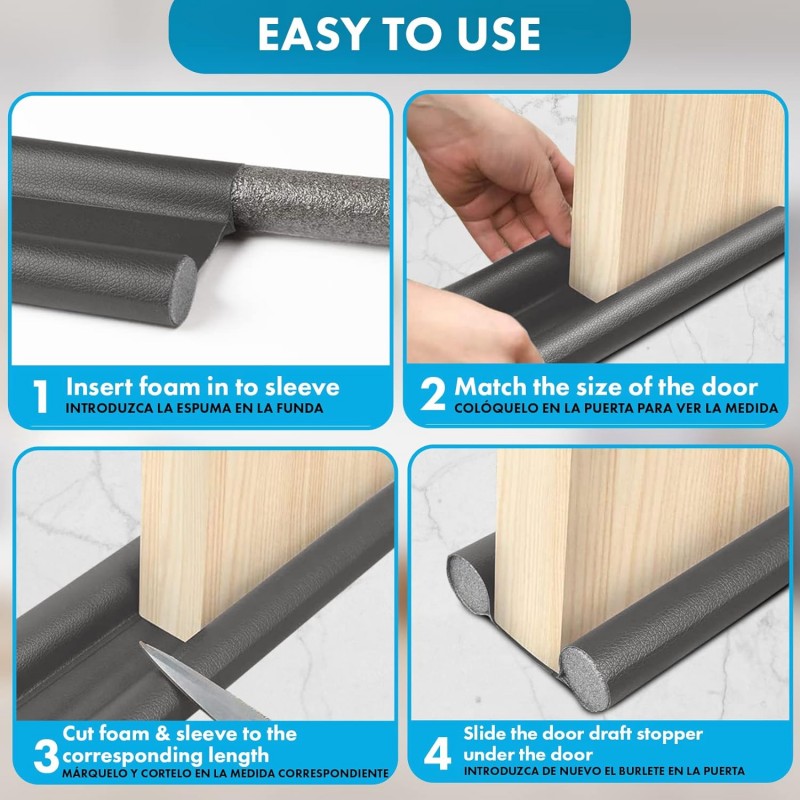 EASY TO USE

1 Insert foam in to sleeve
INTRODUZCA LA ESPUMA EN LA FUNDA

2 Match the size of the door
COLÓQUELO EN LA PUERTA PARA VER LA MEDIDA

3 Cut foam & sleeve to the corresponding length
MÁRQUELO Y CORTELO EN LA MEDIDA CORRESPONDIENTE

4 Slide the door draft stopper under the door
INTRODUZCA DE NUEVO EL BURLETE EN LA PUERTA