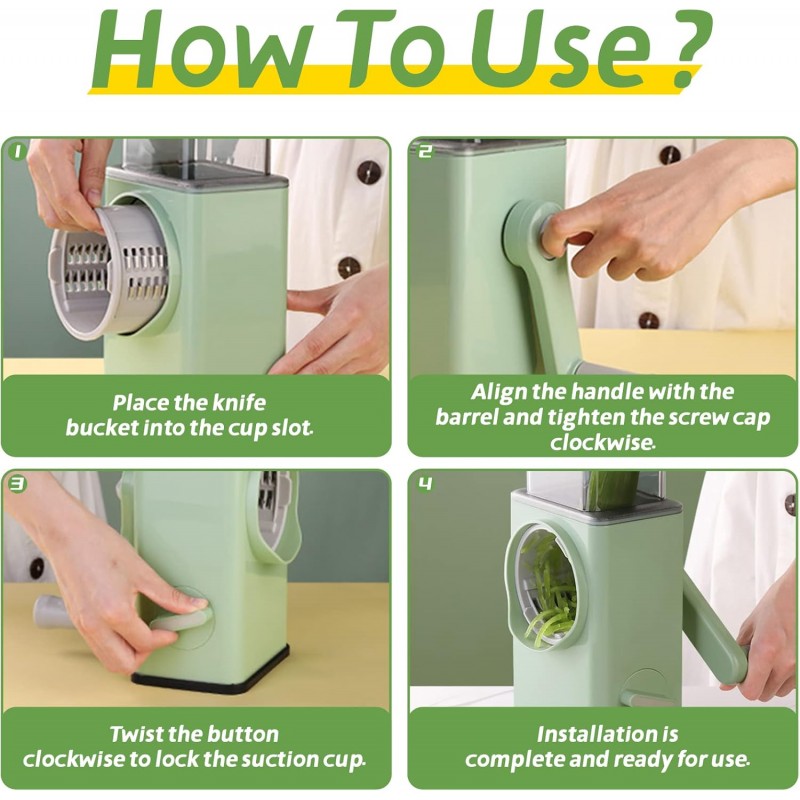 How To Use ?

1

Place the knife bucket into the cup slot.

2

Align the handle with the barrel and tighten the screw cap clockwise.

3

Twist the button clockwise to lock the suction cup.

4

Installation is complete and ready for use.