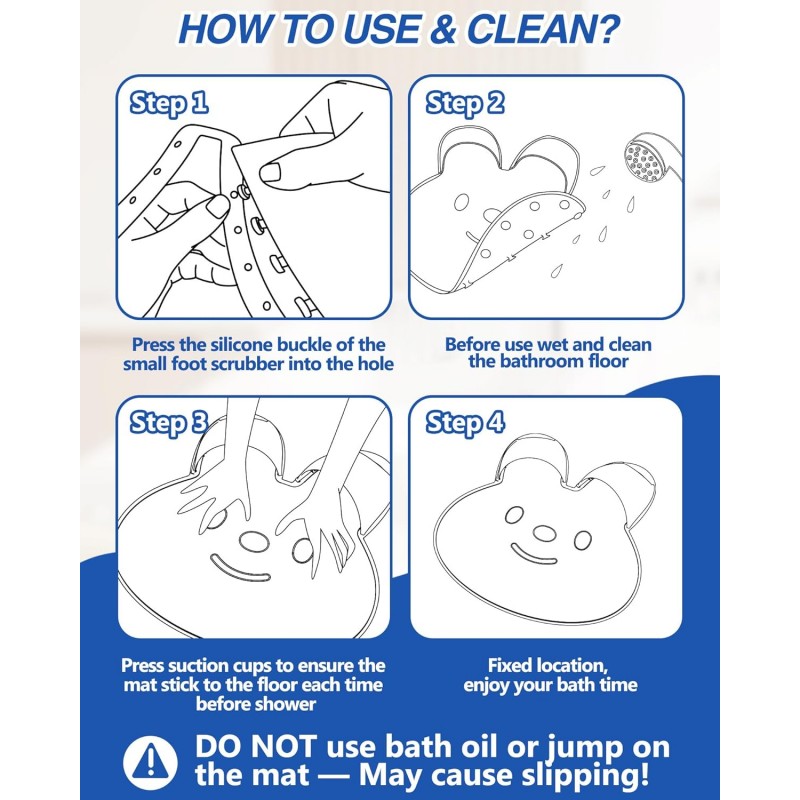 HOW TO USE & CLEAN?

Step 1

Press the silicone buckle of the small foot scrubber into the hole

Step 2

Before use wet and clean the bathroom floor

Step 3

Press suction cups to ensure the mat stick to the floor each time before shower

Step 4

Fixed location, enjoy your bath time

DO NOT use bath oil or jump on the mat — May cause slipping!