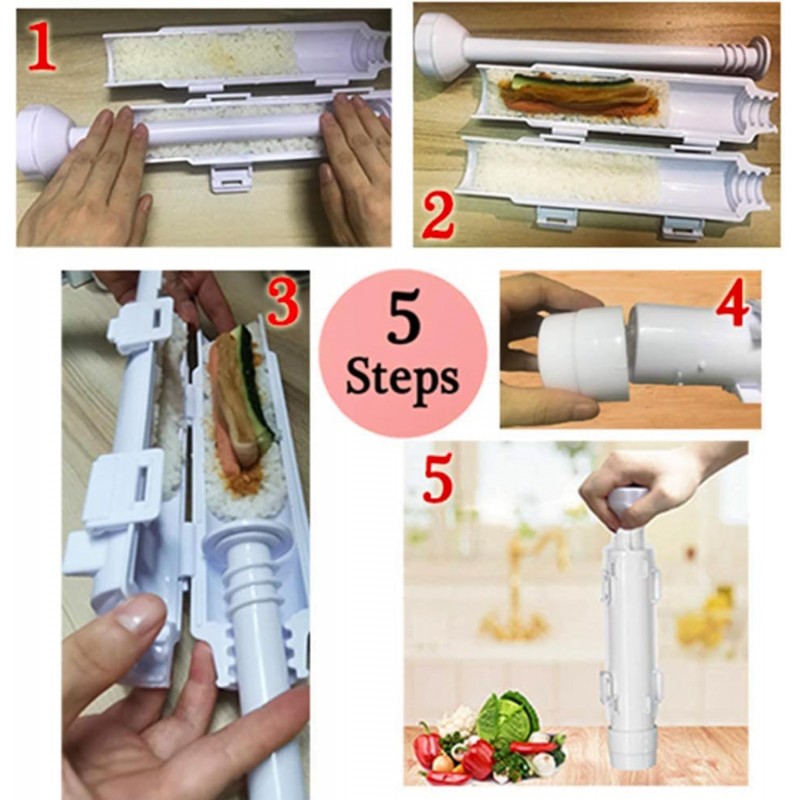 1

2

3

5
Steps

4

5