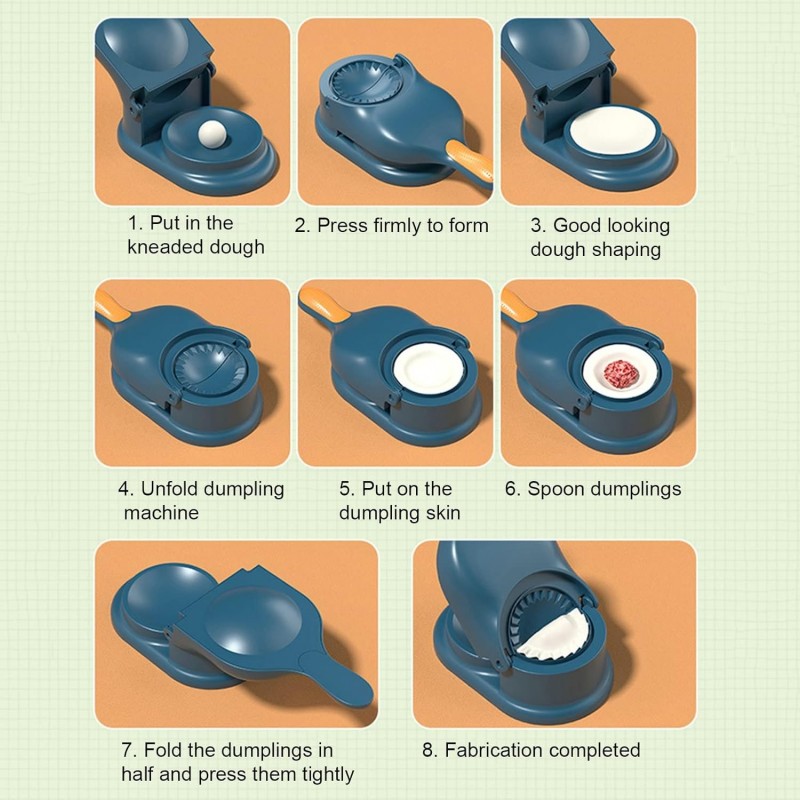 1. Put in the kneaded dough

2. Press firmly to form

3. Good looking dough shaping

4. Unfold dumpling machine

5. Put on the dumpling skin

6. Spoon dumplings

7. Fold the dumplings in half and press them tightly

8. Fabrication completed