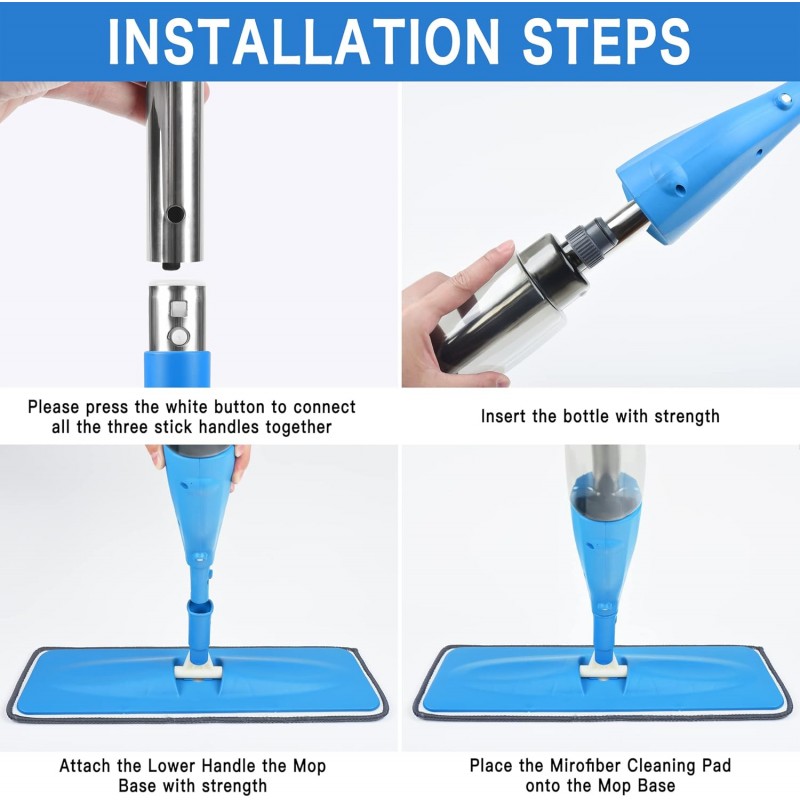 INSTALLATION STEPS

Please press the white button to connect all the three stick handles together

Insert the bottle with strength

Attach the Lower Handle the Mop Base with strength

Place the Mirofiber Cleaning Pad onto the Mop Base