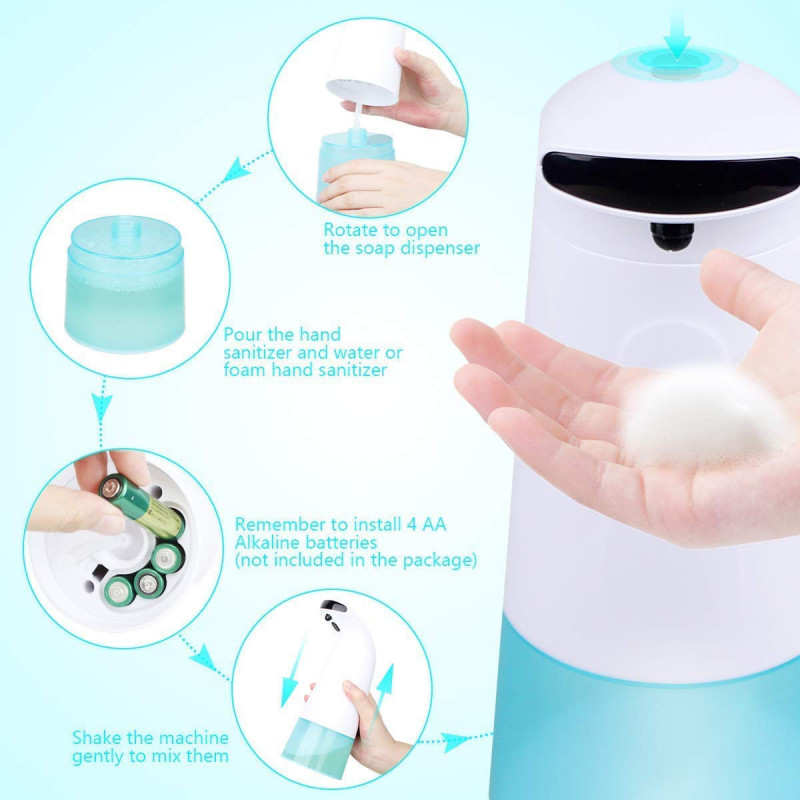 Rotate to open the soap dispenser

Pour the hand sanitizer and water or foam hand sanitizer

Remember to install 4 AA Alkaline batteries (not included in the package)

Shake the machine gently to mix them